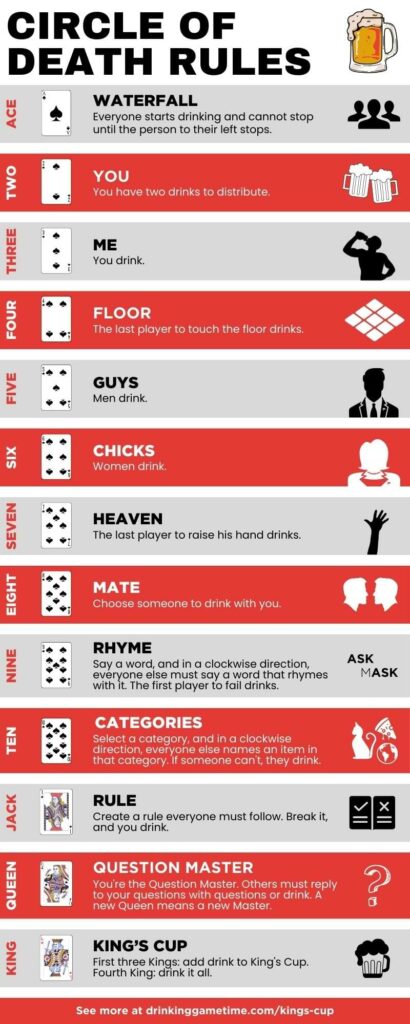 CIRCLE OF DEATH RULES

ACE
WATERFALL
Everyone starts drinking and cannot stop until the person to their left stops.

TWO
YOU
You have two drinks to distribute.

THREE
ME
You drink.

FOUR
FLOOR
The last player to touch the floor drinks.

FIVE
GUYS
Men drink.

SIX
CHICKS
Women drink.

SEVEN
HEAVEN
The last player to raise his hand drinks.

EIGHT
MATE
Choose someone to drink with you.

NINE
RHYME
Say a word, and in a clockwise direction, everyone else must say a word that rhymes with it. The first player to fail drinks.
ASK
MASK

TEN
CATEGORIES
Select a category, and in a clockwise direction, everyone else names an item in that category. If someone can't, they drink.

JACK
RULE
Create a rule everyone must follow. Break it, and you drink.

QUEEN
QUESTION MASTER
You're the Question Master. Others must reply to your questions with questions or drink. A new Queen means a new Master.

KING
KING'S CUP
First three Kings: add drink to King's Cup. Fourth King: drink it all.

See more at drinkinggametime.com/kings-cup