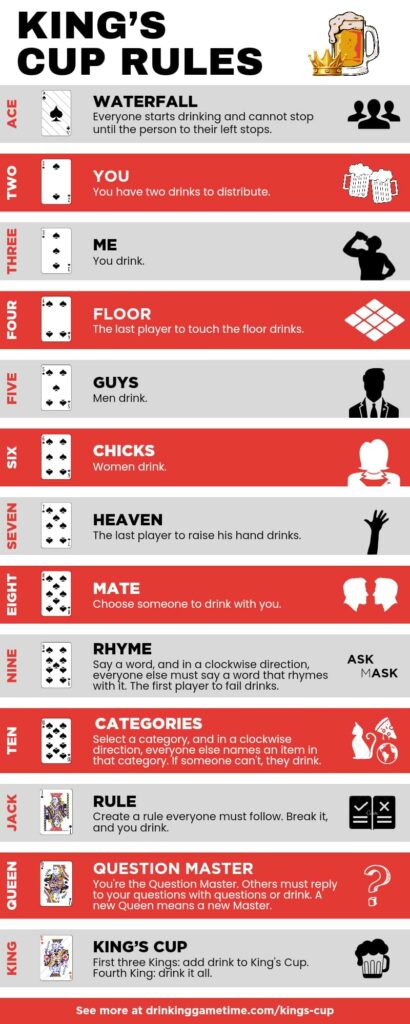 KING'S CUP RULES

ACE
WATERFALL
Everyone starts drinking and cannot stop until the person to their left stops.

TWO
YOU
You have two drinks to distribute.

THREE
ME
You drink.

FOUR
FLOOR
The last player to touch the floor drinks.

FIVE
GUYS
Men drink.

SIX
CHICKS
Women drink.

SEVEN
HEAVEN
The last player to raise his hand drinks.

EIGHT
MATE
Choose someone to drink with you.

NINE
RHYME
Say a word, and in a clockwise direction, everyone else must say a word that rhymes with it. The first player to fail drinks.

ASK
MASK

TEN
CATEGORIES
Select a category, and in a clockwise direction, everyone else names an item in that category. If someone can't, they drink.

JACK
RULE
Create a rule everyone must follow. Break it, and you drink.

QUEEN
QUESTION MASTER
You're the Question Master. Others must reply to your questions with questions or drink. A new Queen means a new Master.

KING
KING'S CUP
First three Kings: add drink to King's Cup. Fourth King: drink it all.

See more at drinkinggametime.com/kings-cup